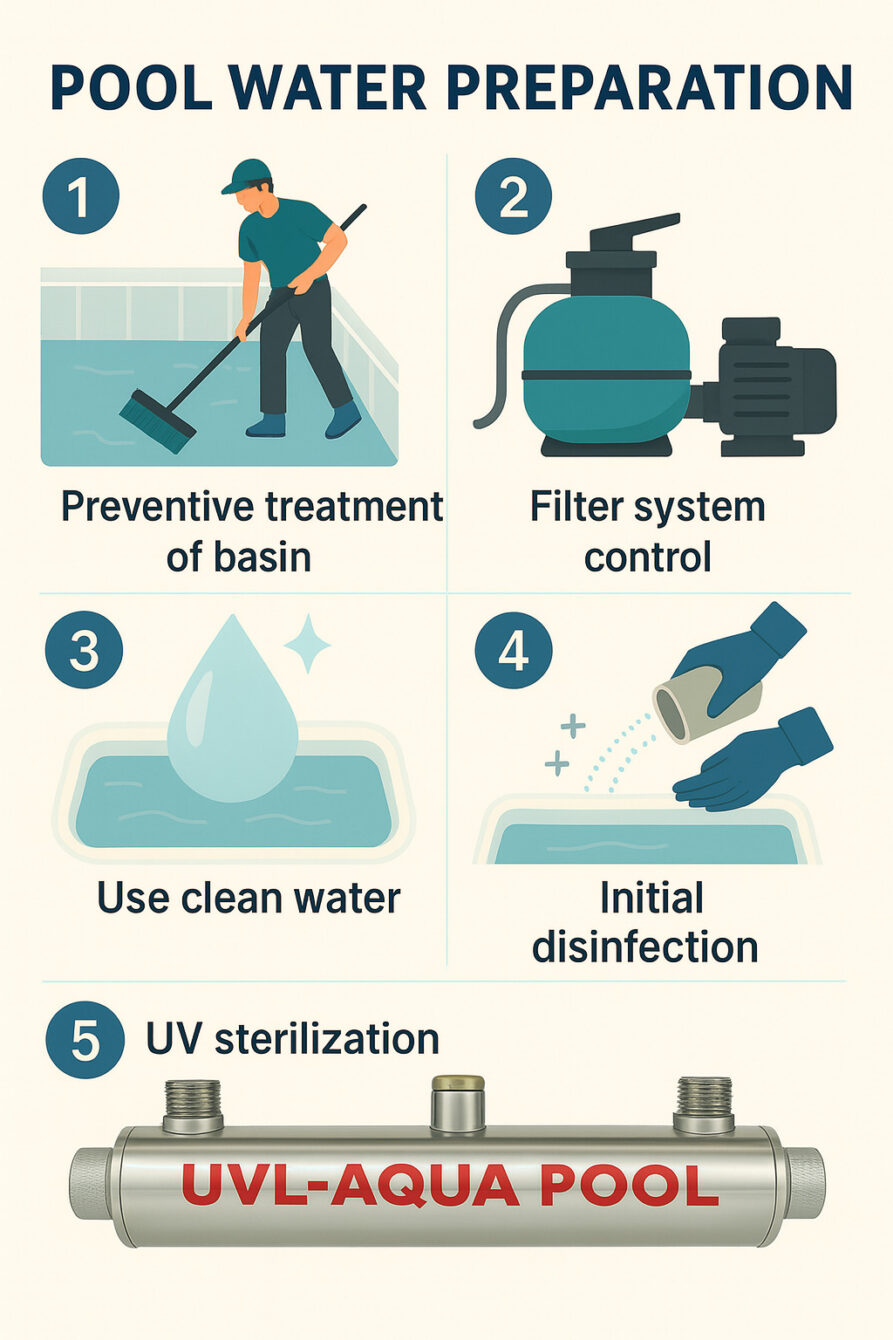 POOL WATER PREPARATION

1

Preventive treatment of basin

2

Filter system control

3

Use clean water

4

Initial disinfection

5 UV sterilization

UVL-AQUA POOL